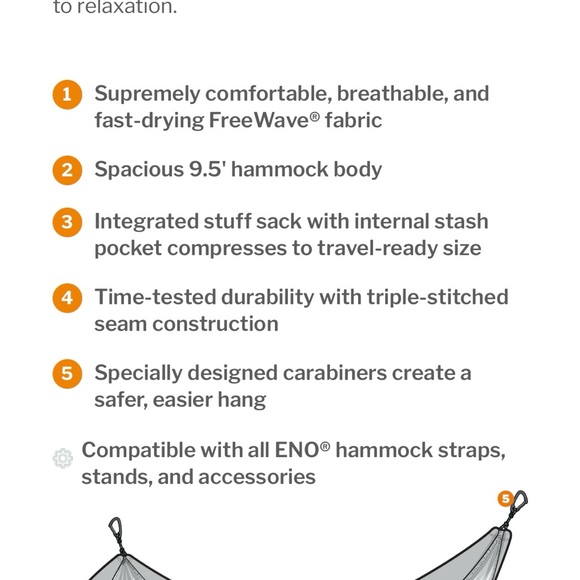 to relaxation.

1 Supremely comfortable, breathable, and fast-drying FreeWave® fabric

2 Spacious 9.5' hammock body

3 Integrated stuff sack with internal stash pocket compresses to travel-ready size

4 Time-tested durability with triple-stitched seam construction

5 Specially designed carabiners create a safer, easier hang

Compatible with all ENO® hammock straps, stands, and accessories

5